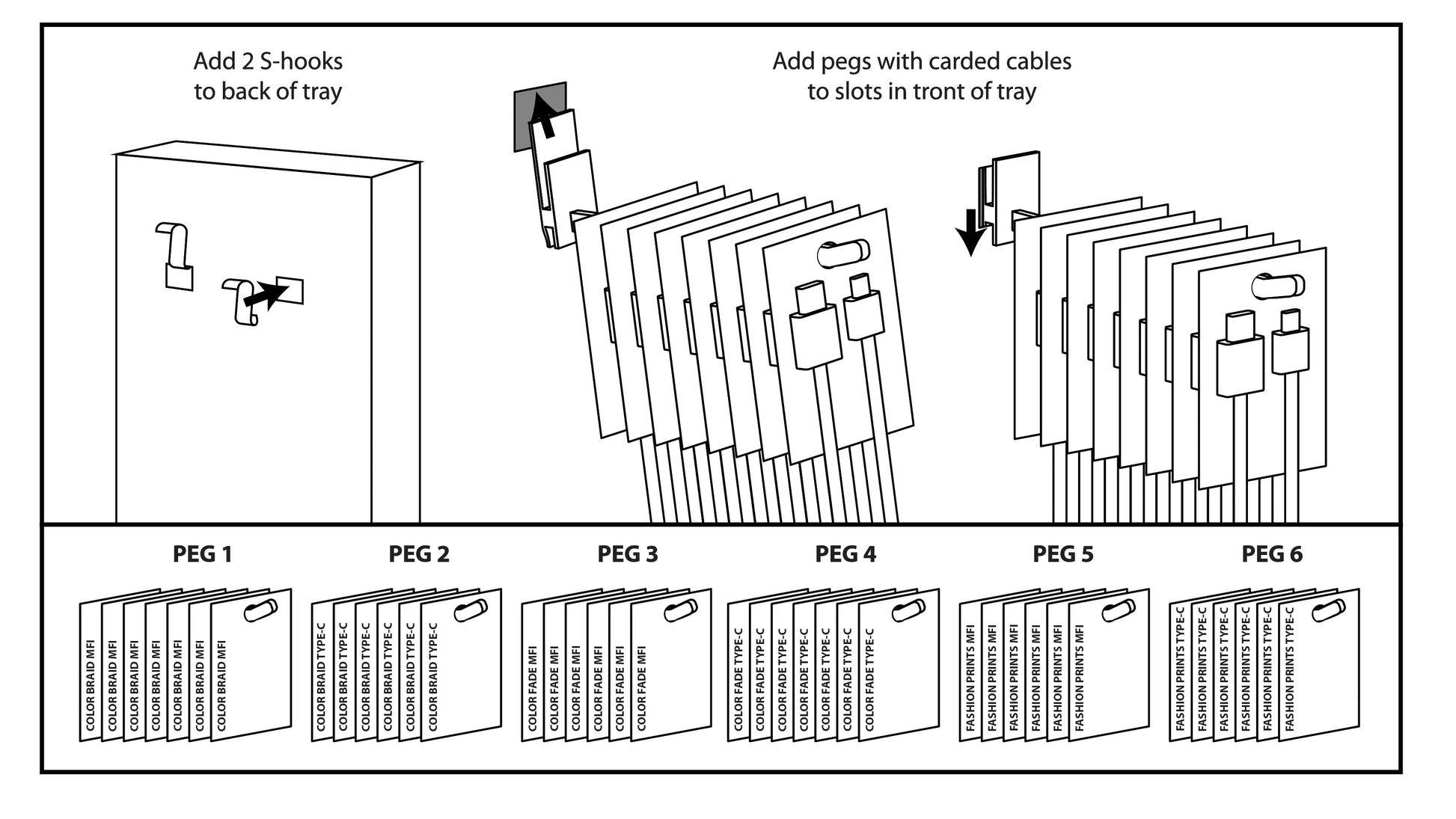 Add 2 S-hooks to back of tray

Add pegs with carded cables to slots in tront of tray

PEG 1

COLOR BRAID MFI
COLOR BRAID MFI
COLOR BRAID MFI
COLOR BRAID MFI
COLOR BRAID MFI
COLOR BRAID MFI
COLOR BRAID MFI

PEG 2

COLOR BRAID TYPE-C
COLOR BRAID TYPE-C
COLOR BRAID TYPE-C
COLOR BRAID TYPE-C
COLOR BRAID TYPE-C
COLOR BRAID TYPE-C

PEG 3

COLOR FADE MFI
COLOR FADE MFI
COLOR FADE MFI
COLOR FADE MFI
COLOR FADE MFI
COLOR FADE MFI

PEG 4

COLOR FADE TYPE-C
COLOR FADE TYPE-C
COLOR FADE TYPE-C
COLOR FADE TYPE-C
COLOR FADE TYPE-C
COLOR FADE TYPE-C
COLOR FADE TYPE-C

PEG 5

FASHION PRINTS MFI
FASHION PRINTS MFI
FASHION PRINTS MFI
FASHION PRINTS MFI
FASHION PRINTS MFI
FASHION PRINTS MFI

PEG 6

FASHION PRINTS TYPE-C
FASHION PRINTS TYPE-C
FASHION PRINTS TYPE-C
FASHION PRINTS TYPE-C
FASHION PRINTS TYPE-C
FASHION PRINTS TYPE-C